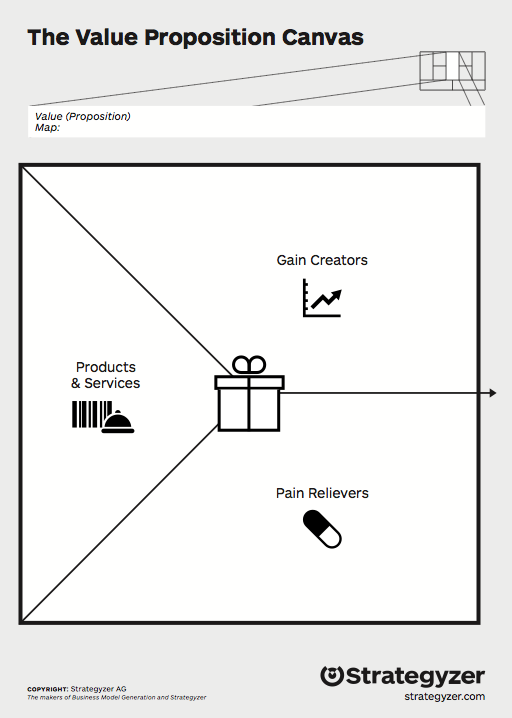 The Value Proposition Canvas

Value (Proposition)
Map:

Gain Creators

Products
& Services

Pain Relievers

COPYRIGHT: Strategyzer AG
The makers of Business Model Generation and Strategyzer

Strategyzer
strategyzer.com